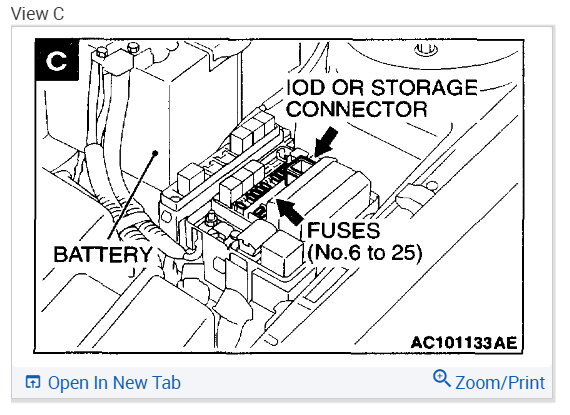 View C

C

IOD OR STORAGE CONNECTOR

BATTERY

FUSES (No.6 to 25)

AC101133AE

Open In New Tab

Zoom/Print