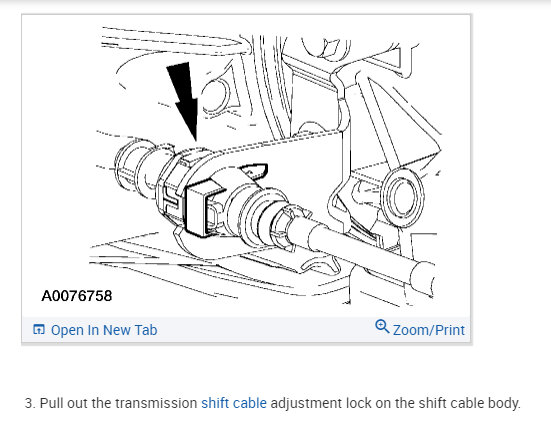 A0076758

Open In New Tab

Zoom/Print

3. Pull out the transmission shift cable adjustment lock on the shift cable body.