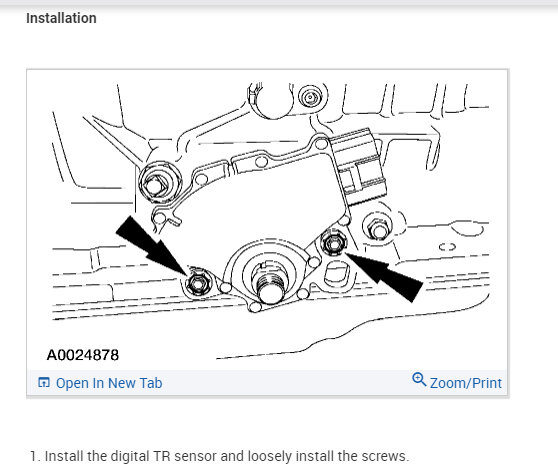 Installation

A0024878

Open In New Tab

Zoom/Print

1. Install the digital TR sensor and loosely install the screws.