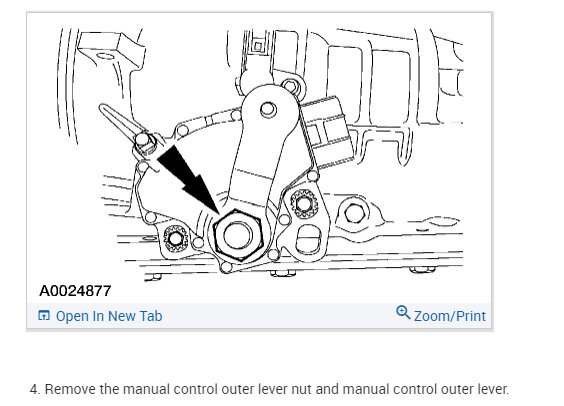 A0024877

Open In New Tab

Zoom/Print

4. Remove the manual control outer lever nut and manual control outer lever.