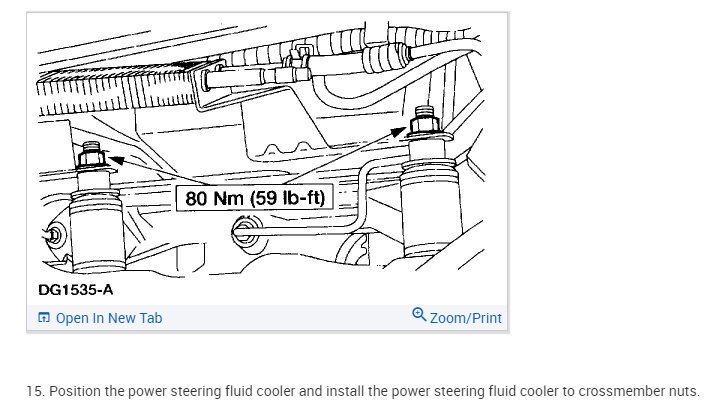 80 Nm (59 lb-ft)

DG1535-A

Open In New Tab

Zoom/Print

15. Position the power steering fluid cooler and install the power steering fluid cooler to crossmember nuts.