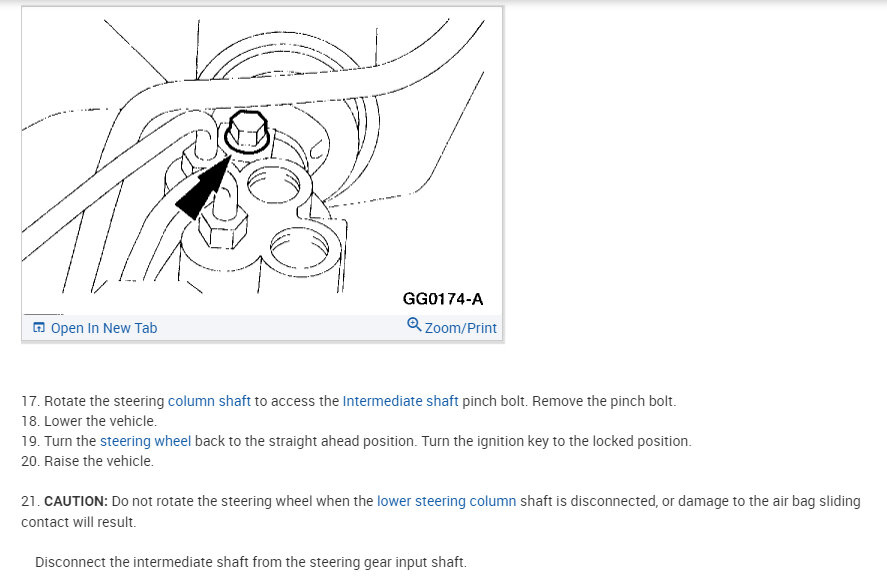 GG0174-A

Open In New Tab

Zoom/Print

17. Rotate the steering column shaft to access the Intermediate shaft pinch bolt. Remove the pinch bolt.
18. Lower the vehicle.
19. Turn the steering wheel back to the straight ahead position. Turn the ignition key to the locked position.
20. Raise the vehicle.

21. CAUTION: Do not rotate the steering wheel when the lower steering column shaft is disconnected, or damage to the air bag sliding contact will result.

Disconnect the intermediate shaft from the steering gear input shaft.