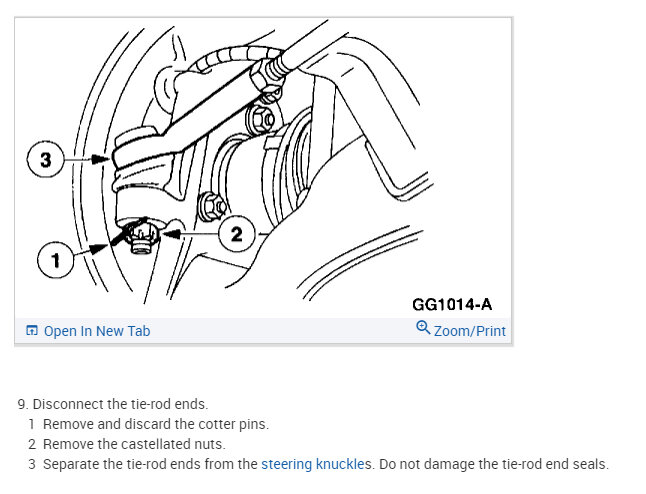 3

2

1

GG1014-A

Open In New Tab

Zoom/Print

9. Disconnect the tie-rod ends.

1 Remove and discard the cotter pins.

2 Remove the castellated nuts.

3 Separate the tie-rod ends from the steering knuckles. Do not damage the tie-rod end seals.