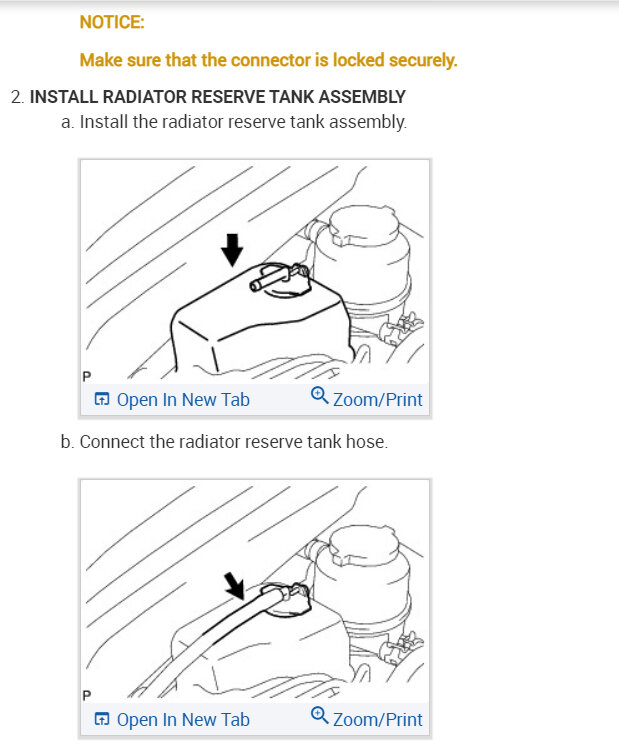 NOTICE:

Make sure that the connector is locked securely.

2. INSTALL RADIATOR RESERVE TANK ASSEMBLY

a. Install the radiator reserve tank assembly.

P

Open In New Tab

Zoom/Print

b. Connect the radiator reserve tank hose.

P

Open In New Tab

Zoom/Print