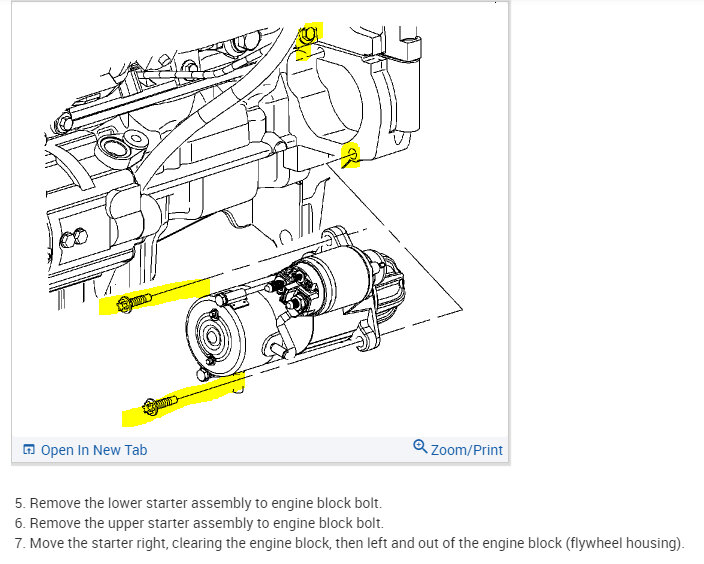 Open In New Tab

Zoom/Print

5. Remove the lower starter assembly to engine block bolt.
6. Remove the upper starter assembly to engine block bolt.
7. Move the starter right, clearing the engine block, then left and out of the engine block (flywheel housing).