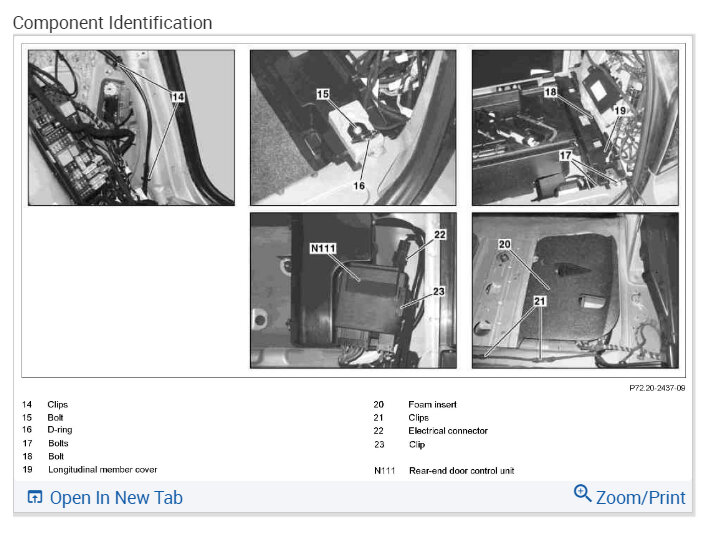 Component Identification

14

15

16

18

19

17

N111

22

23

20

21

P72.20-2437-09

14 Clips
15 Bolt
16 D-ring
17 Bolts
18 Bolt
19 Longitudinal member cover

20 Foam insert
21 Clips
22 Electrical connector
23 Clip

N111 Rear-end door control unit

Open In New Tab

Zoom/Print