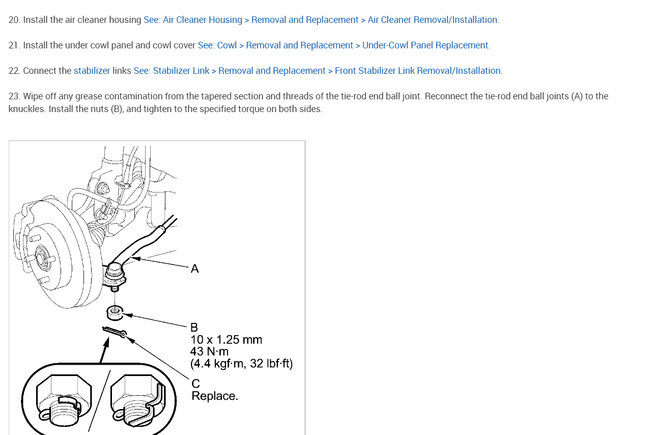 20. Install the air cleaner housing See: Air Cleaner Housing > Removal and Replacement > Air Cleaner Removal/Installation.

21. Install the under cowl panel and cowl cover See: Cowl > Removal and Replacement > Under-Cowl Panel Replacement.

22. Connect the stabilizer links See: Stabilizer Link > Removal and Replacement > Front Stabilizer Link Removal/Installation.

23. Wipe off any grease contamination from the tapered section and threads of the tie-rod end ball joint. Reconnect the tie-rod end ball joints (A) to the knuckles. Install the nuts (B), and tighten to the specified torque on both sides.

A

B
10 x 1.25 mm
43 N·m
(4.4 kgf·m, 32 lbf·ft)

C
Replace.