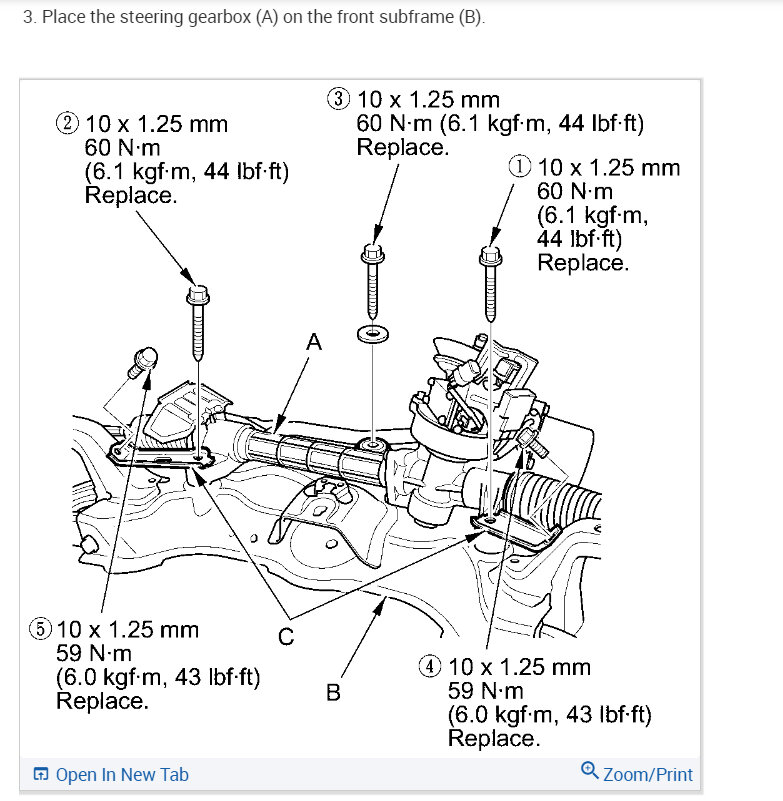 3. Place the steering gearbox (A) on the front subframe (B).

② 10 x 1.25 mm
60 N·m
(6.1 kgf·m, 44 lbf·ft)
Replace.

③ 10 x 1.25 mm
60 N·m (6.1 kgf·m, 44 lbf·ft)
Replace.

① 10 x 1.25 mm
60 N·m
(6.1 kgf·m,
44 lbf·ft)
Replace.

A

⑤ 10 x 1.25 mm
59 N·m
(6.0 kgf·m, 43 lbf·ft)
Replace.

C

B

④ 10 x 1.25 mm
59 N·m
(6.0 kgf·m, 43 lbf·ft)
Replace.

Open In New Tab

Zoom/Print