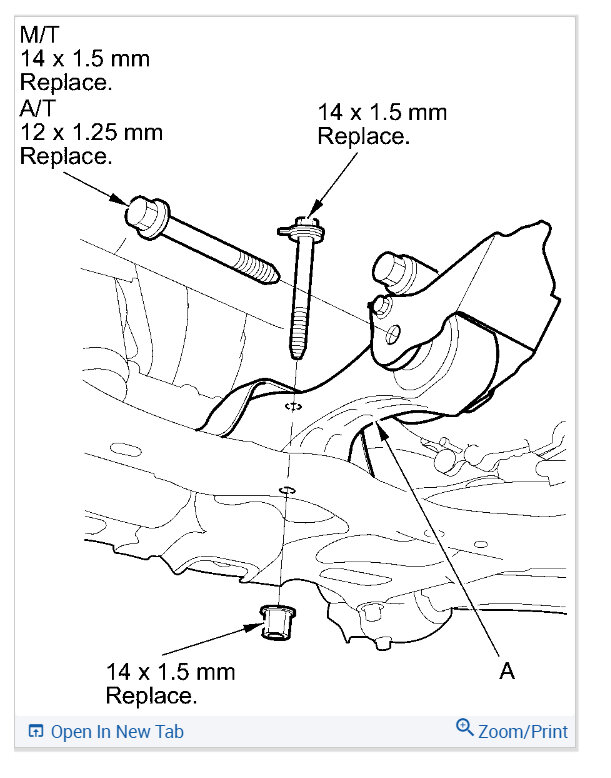 M/T
14 x 1.5 mm
Replace.
A/T
12 x 1.25 mm
Replace.

14 x 1.5 mm
Replace.

14 x 1.5 mm
Replace.

A

Open In New Tab

Zoom/Print