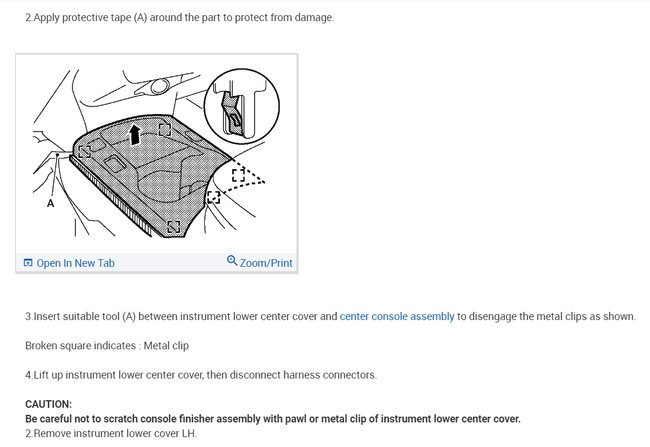 2.Apply protective tape (A) around the part to protect from damage.

A

Open In New Tab

Zoom/Print

3.Insert suitable tool (A) between instrument lower center cover and center console assembly to disengage the metal clips as shown.

Broken square indicates : Metal clip

4.Lift up instrument lower center cover, then disconnect harness connectors.

CAUTION:
Be careful not to scratch console finisher assembly with pawl or metal clip of instrument lower center cover.
2.Remove instrument lower cover LH.