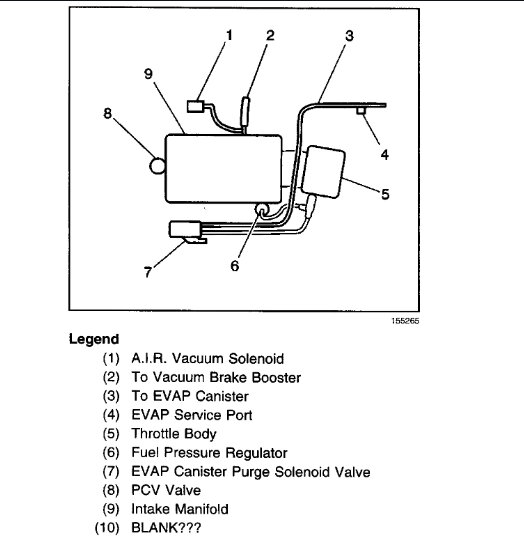 1
2
3
9
8
4
5
7
6

155265

Legend

(1) A.I.R. Vacuum Solenoid
(2) To Vacuum Brake Booster
(3) To EVAP Canister
(4) EVAP Service Port
(5) Throttle Body
(6) Fuel Pressure Regulator
(7) EVAP Canister Purge Solenoid Valve
(8) PCV Valve
(9) Intake Manifold
(10) BLANK???