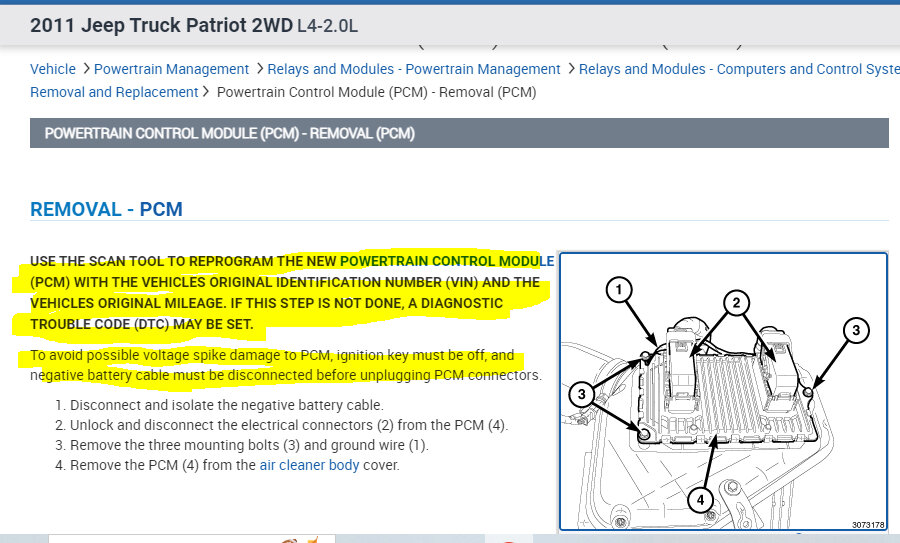 2011 Jeep Truck Patriot 2WD L4-2.0L

Vehicle > Powertrain Management > Relays and Modules - Powertrain Management > Relays and Modules - Computers and Control Syste
Removal and Replacement > Powertrain Control Module (PCM) - Removal (PCM)

POWERTRAIN CONTROL MODULE (PCM) - REMOVAL (PCM)

REMOVAL - PCM

USE THE SCAN TOOL TO REPROGRAM THE NEW POWERTRAIN CONTROL MODULE (PCM) WITH THE VEHICLES ORIGINAL IDENTIFICATION NUMBER (VIN) AND THE VEHICLES ORIGINAL MILEAGE. IF THIS STEP IS NOT DONE, A DIAGNOSTIC TROUBLE CODE (DTC) MAY BE SET.

To avoid possible voltage spike damage to PCM, ignition key must be off, and negative battery cable must be disconnected before unplugging PCM connectors.

1. Disconnect and isolate the negative battery cable.
2. Unlock and disconnect the electrical connectors (2) from the PCM (4).
3. Remove the three mounting bolts (3) and ground wire (1).
4. Remove the PCM (4) from the air cleaner body cover.

1
2
3
3
4
3073178