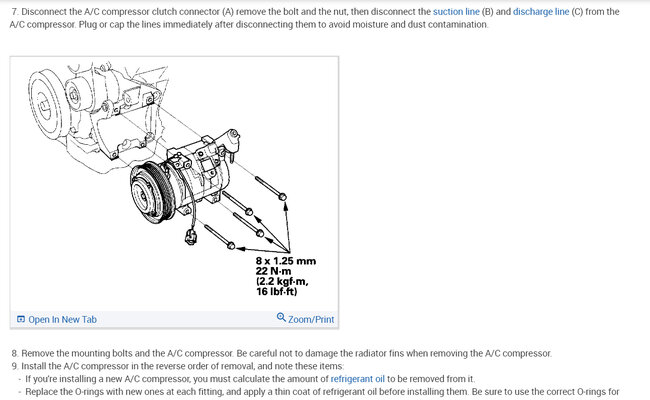 7. Disconnect the A/C compressor clutch connector (A) remove the bolt and the nut, then disconnect the suction line (B) and discharge line (C) from the A/C compressor. Plug or cap the lines immediately after disconnecting them to avoid moisture and dust contamination.

8 x 1.25 mm
22 N·m
(2.2 kgf·m,
16 lbf·ft)

Open In New Tab

Zoom/Print

8. Remove the mounting bolts and the A/C compressor. Be careful not to damage the radiator fins when removing the A/C compressor.
9. Install the A/C compressor in the reverse order of removal, and note these items:
- If you're installing a new A/C compressor, you must calculate the amount of refrigerant oil to be removed from it.
- Replace the O-rings with new ones at each fitting, and apply a thin coat of refrigerant oil before installing them. Be sure to use the correct O-rings for