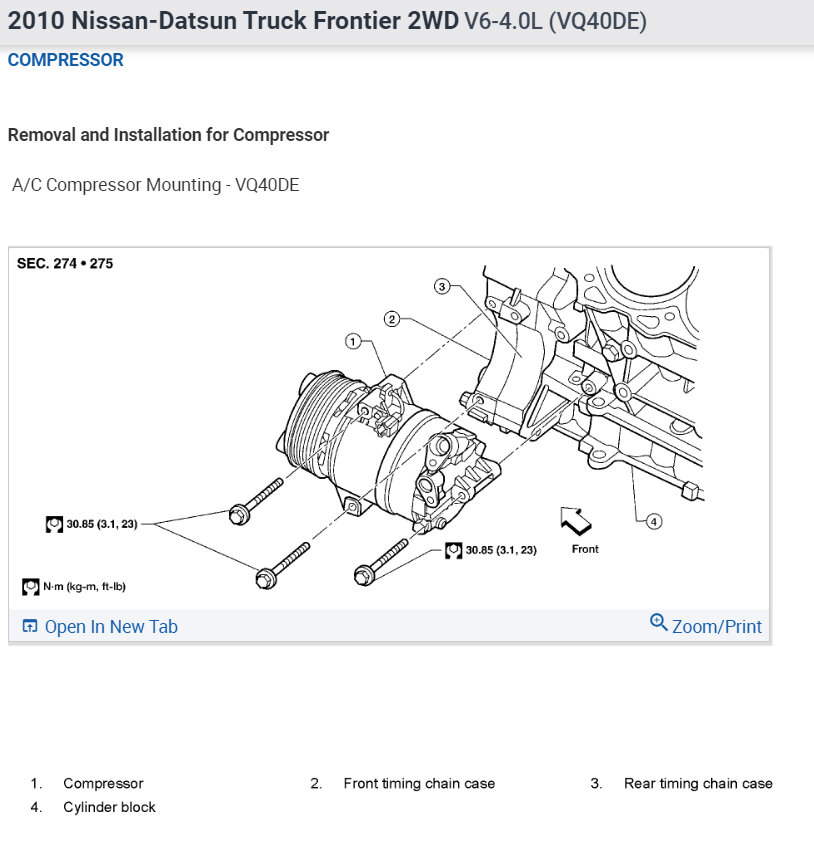 2010 Nissan-Datsun Truck Frontier 2WD V6-4.0L (VQ40DE)

COMPRESSOR

Removal and Installation for Compressor

A/C Compressor Mounting - VQ40DE

SEC. 274 • 275

3

2

1

30.85 (3.1, 23)

30.85 (3.1, 23)

Front

4

N·m (kg-m, ft-lb)

Open In New Tab

Zoom/Print

1. Compressor
2. Front timing chain case
3. Rear timing chain case
4. Cylinder block