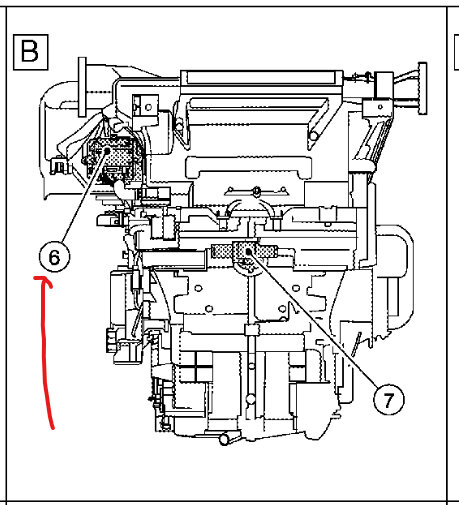 B

6

7