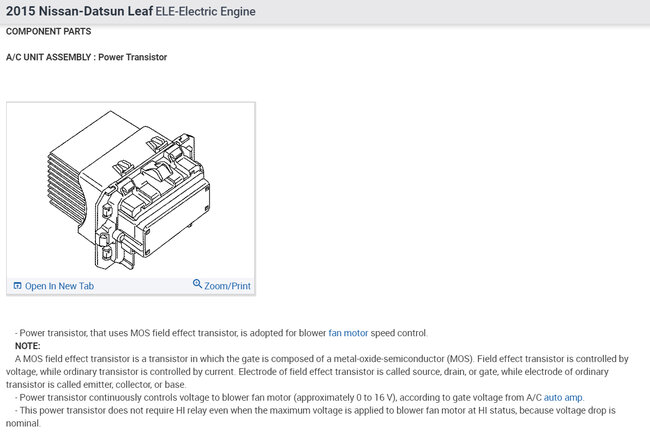 2015 Nissan-Datsun Leaf ELE-Electric Engine

COMPONENT PARTS

A/C UNIT ASSEMBLY : Power Transistor

Open In New Tab

Zoom/Print

- Power transistor, that uses MOS field effect transistor, is adopted for blower fan motor speed control.

NOTE:

A MOS field effect transistor is a transistor in which the gate is composed of a metal-oxide-semiconductor (MOS). Field effect transistor is controlled by voltage, while ordinary transistor is controlled by current. Electrode of field effect transistor is called source, drain, or gate, while electrode of ordinary transistor is called emitter, collector, or base.

- Power transistor continuously controls voltage to blower fan motor (approximately 0 to 16 V), according to gate voltage from A/C auto amp.

- This power transistor does not require HI relay even when the maximum voltage is applied to blower fan motor at HI status, because voltage drop is nominal.