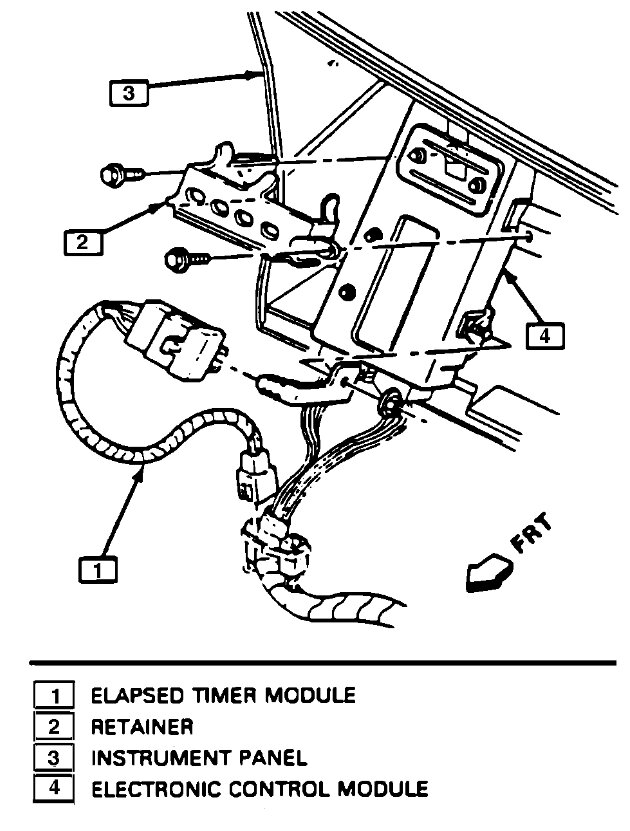 3

2

4

1

FRT

| 1 | ELAPSED TIMER MODULE |
|---|---|
| 2 | RETAINER |
| 3 | INSTRUMENT PANEL |
| 4 | ELECTRONIC CONTROL MODULE |