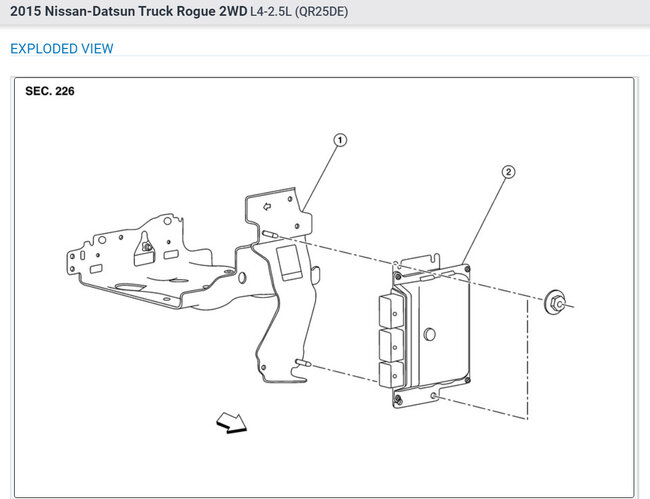 2015 Nissan-Datsun Truck Rogue 2WD L4-2.5L (QR25DE)

EXPLODED VIEW

SEC. 226

1

2