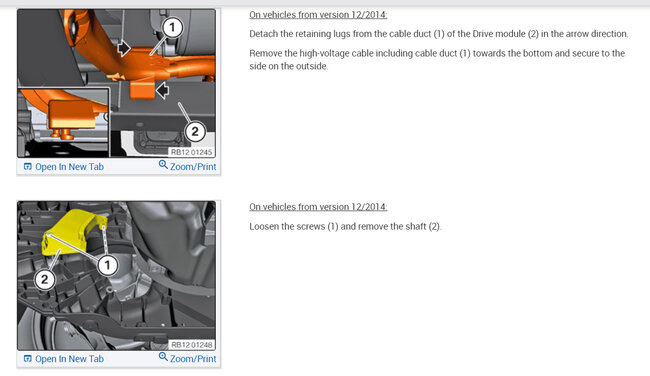 1

2

RB12 01245

Open In New Tab

Zoom/Print

On vehicles from version 12/2014:

Detach the retaining lugs from the cable duct (1) of the Drive module (2) in the arrow direction.

Remove the high-voltage cable including cable duct (1) towards the bottom and secure to the side on the outside.

1

2

RB12 01248

Open In New Tab

Zoom/Print

On vehicles from version 12/2014:

Loosen the screws (1) and remove the shaft (2).