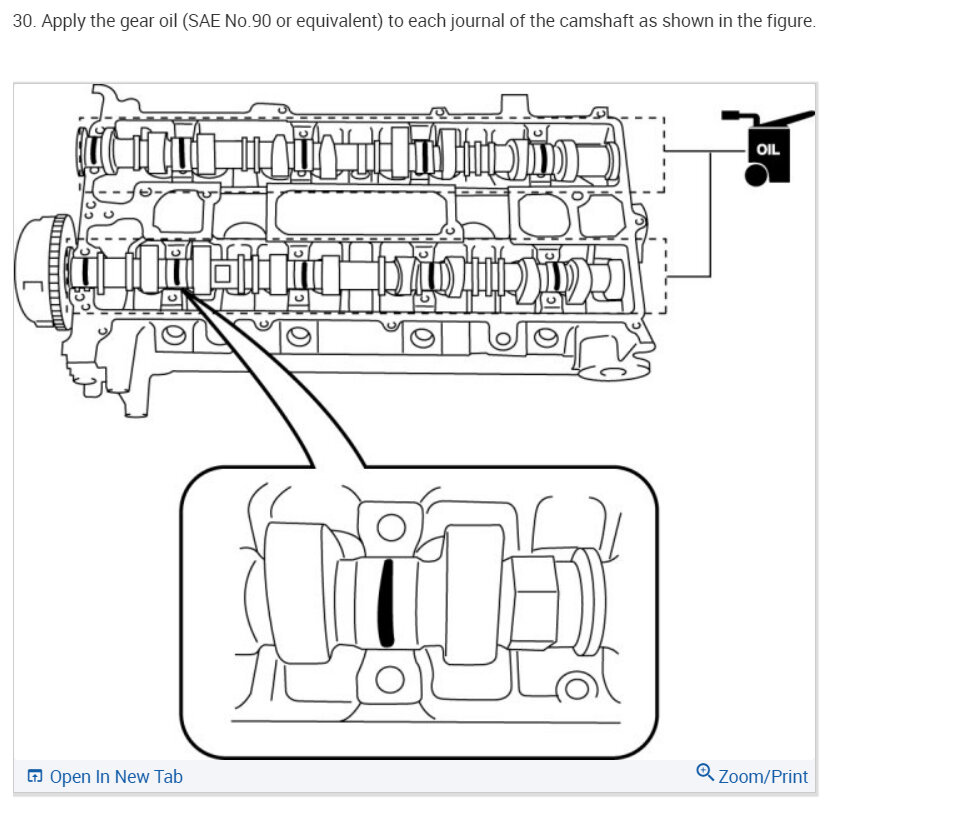 30. Apply the gear oil (SAE No.90 or equivalent) to each journal of the camshaft as shown in the figure.

OIL

Open In New Tab

Zoom/Print