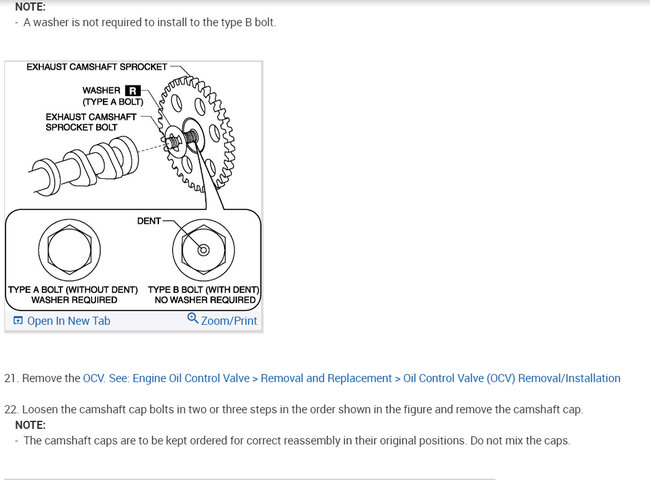 NOTE:
- A washer is not required to install to the type B bolt.

EXHAUST CAMSHAFT SPROCKET
WASHER R
(TYPE A BOLT)
EXHAUST CAMSHAFT SPROCKET BOLT
DENT
TYPE A BOLT (WITHOUT DENT) WASHER REQUIRED
TYPE B BOLT (WITH DENT) NO WASHER REQUIRED
Open In New Tab
Zoom/Print

21. Remove the OCV. See: Engine Oil Control Valve > Removal and Replacement > Oil Control Valve (OCV) Removal/Installation

22. Loosen the camshaft cap bolts in two or three steps in the order shown in the figure and remove the camshaft cap.
NOTE:
- The camshaft caps are to be kept ordered for correct reassembly in their original positions. Do not mix the caps.