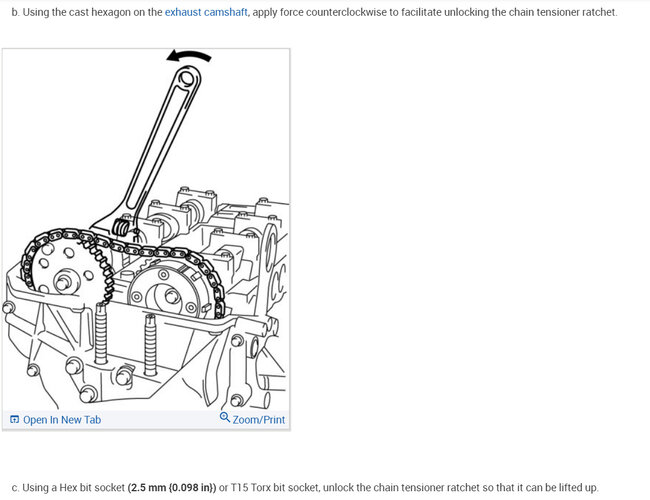 b. Using the cast hexagon on the exhaust camshaft, apply force counterclockwise to facilitate unlocking the chain tensioner ratchet.

Open In New Tab

Zoom/Print

c. Using a Hex bit socket (2.5 mm {0.098 in}) or T15 Torx bit socket, unlock the chain tensioner ratchet so that it can be lifted up.