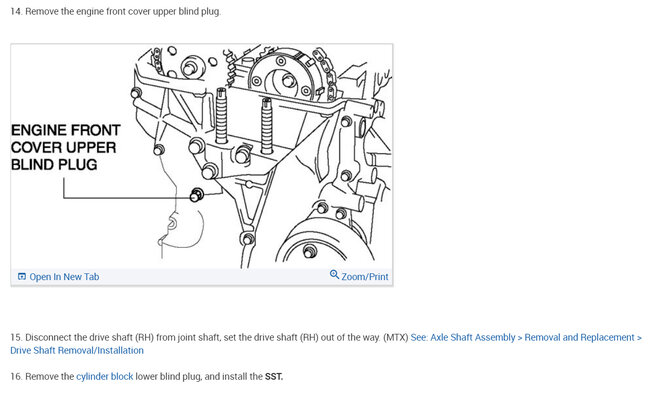 14. Remove the engine front cover upper blind plug.

ENGINE FRONT COVER UPPER BLIND PLUG

Open In New Tab

Zoom/Print

15. Disconnect the drive shaft (RH) from joint shaft, set the drive shaft (RH) out of the way. (MTX) See: Axle Shaft Assembly > Removal and Replacement > Drive Shaft Removal/Installation

16. Remove the cylinder block lower blind plug, and install the SST.