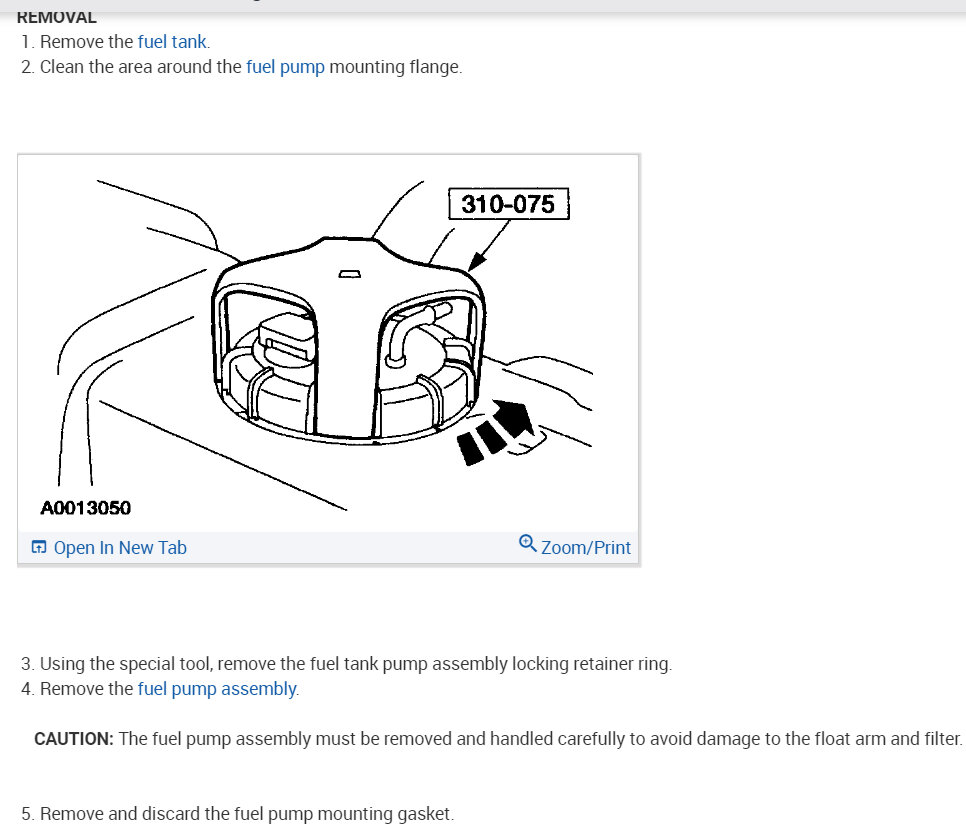 REMOVAL

1. Remove the fuel tank.
2. Clean the area around the fuel pump mounting flange.

310-075

A0013050

Open In New Tab

Zoom/Print

3. Using the special tool, remove the fuel tank pump assembly locking retainer ring.
4. Remove the fuel pump assembly.

CAUTION: The fuel pump assembly must be removed and handled carefully to avoid damage to the float arm and filter.

5. Remove and discard the fuel pump mounting gasket.