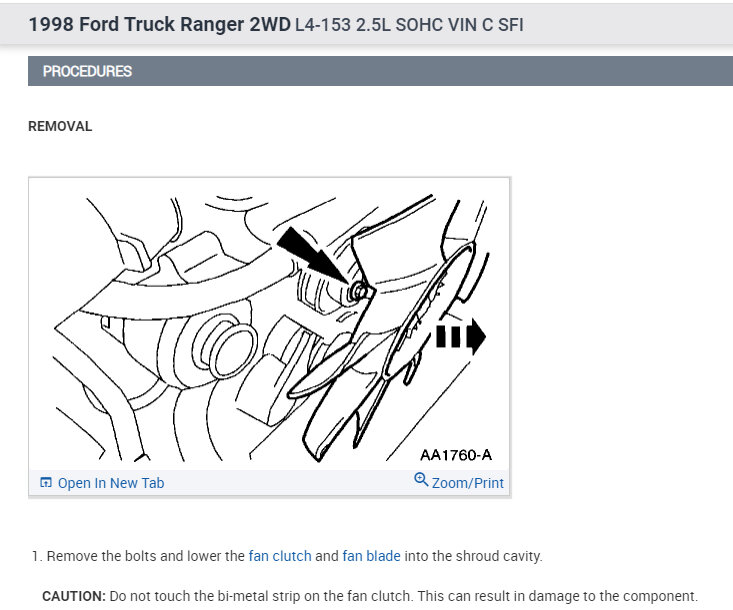 1998 Ford Truck Ranger 2WD L4-153 2.5L SOHC VIN C SFI

PROCEDURES

REMOVAL

AA1760-A

Open In New Tab

Zoom/Print

1. Remove the bolts and lower the fan clutch and fan blade into the shroud cavity.

CAUTION: Do not touch the bi-metal strip on the fan clutch. This can result in damage to the component.