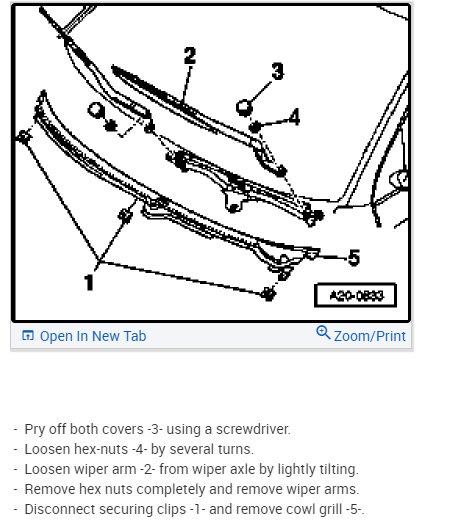 2
3
4
5
1
A20-0833

Open In New Tab
Zoom/Print

- Pry off both covers -3- using a screwdriver.
- Loosen hex-nuts -4- by several turns.
- Loosen wiper arm -2- from wiper axle by lightly tilting.
- Remove hex nuts completely and remove wiper arms.
- Disconnect securing clips -1- and remove cowl grill -5-.