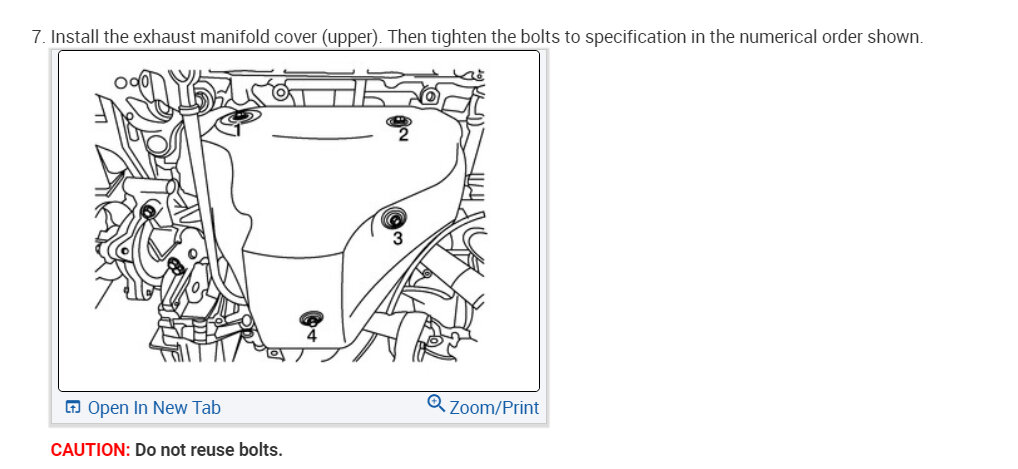 7. Install the exhaust manifold cover (upper). Then tighten the bolts to specification in the numerical order shown.

1
2
3
4

Open In New Tab
Zoom/Print

CAUTION: Do not reuse bolts.