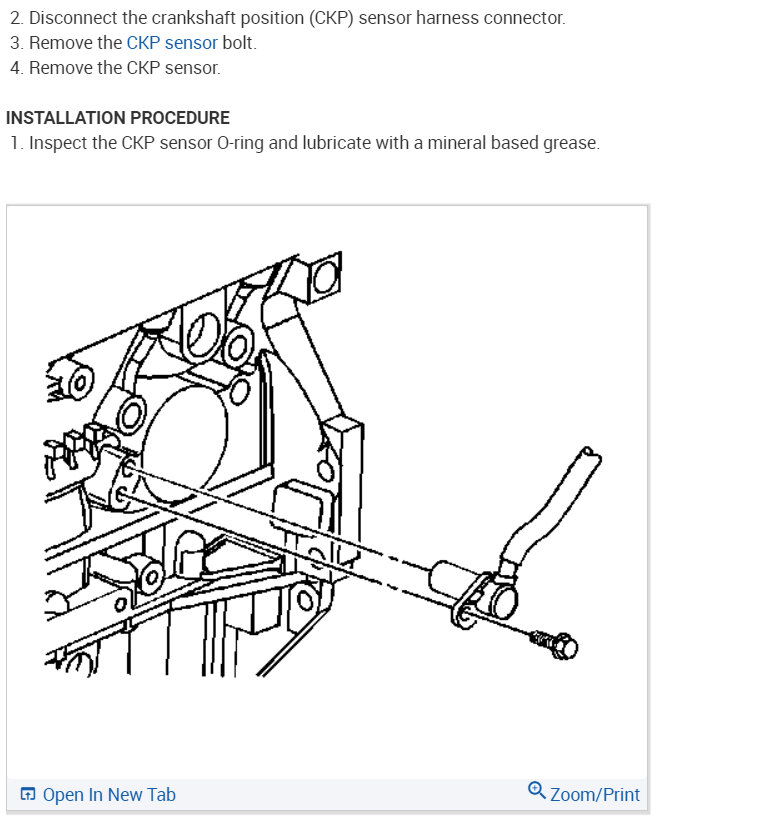 2. Disconnect the crankshaft position (CKP) sensor harness connector.
3. Remove the CKP sensor bolt.
4. Remove the CKP sensor.

INSTALLATION PROCEDURE
1. Inspect the CKP sensor O-ring and lubricate with a mineral based grease.

Open In New Tab
Zoom/Print