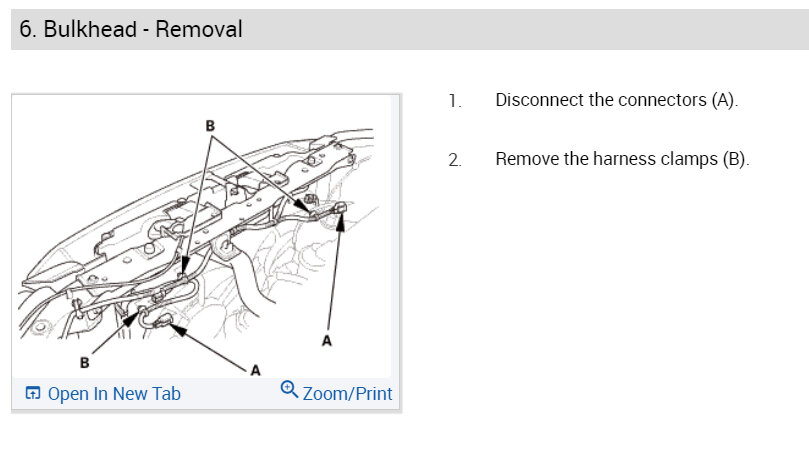 6. Bulkhead - Removal

B

A

B

A

Open In New Tab

Zoom/Print

1. Disconnect the connectors (A).

2. Remove the harness clamps (B).