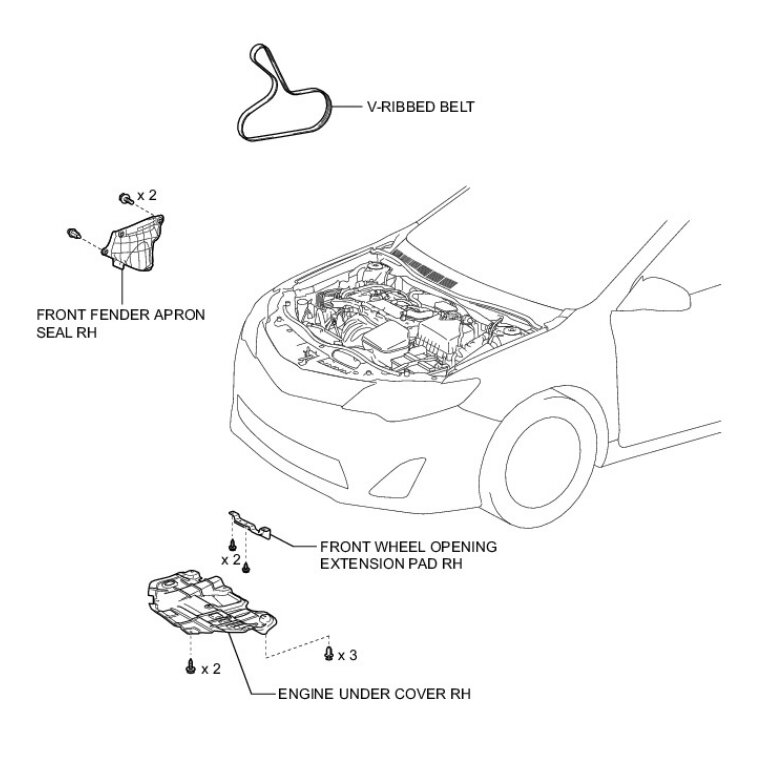 V-RIBBED BELT

x 2

FRONT FENDER APRON SEAL RH

FRONT WHEEL OPENING EXTENSION PAD RH

x 2

x 3

x 2

ENGINE UNDER COVER RH