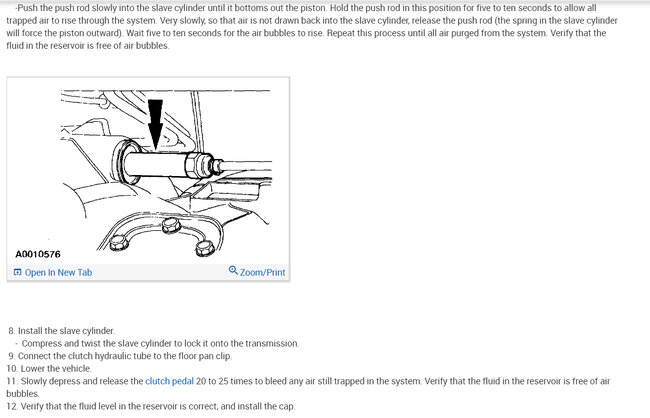 -Push the push rod slowly into the slave cylinder until it bottoms out the piston. Hold the push rod in this position for five to ten seconds to allow all trapped air to rise through the system. Very slowly, so that air is not drawn back into the slave cylinder, release the push rod (the spring in the slave cylinder will force the piston outward). Wait five to ten seconds for the air bubbles to rise. Repeat this process until all air purged from the system. Verify that the fluid in the reservoir is free of air bubbles.

A0010576

Open In New Tab

Zoom/Print

8. Install the slave cylinder.
- Compress and twist the slave cylinder to lock it onto the transmission.
9. Connect the clutch hydraulic tube to the floor pan clip.
10. Lower the vehicle.
11. Slowly depress and release the clutch pedal 20 to 25 times to bleed any air still trapped in the system. Verify that the fluid in the reservoir is free of air bubbles.
12. Verify that the fluid level in the reservoir is correct, and install the cap.