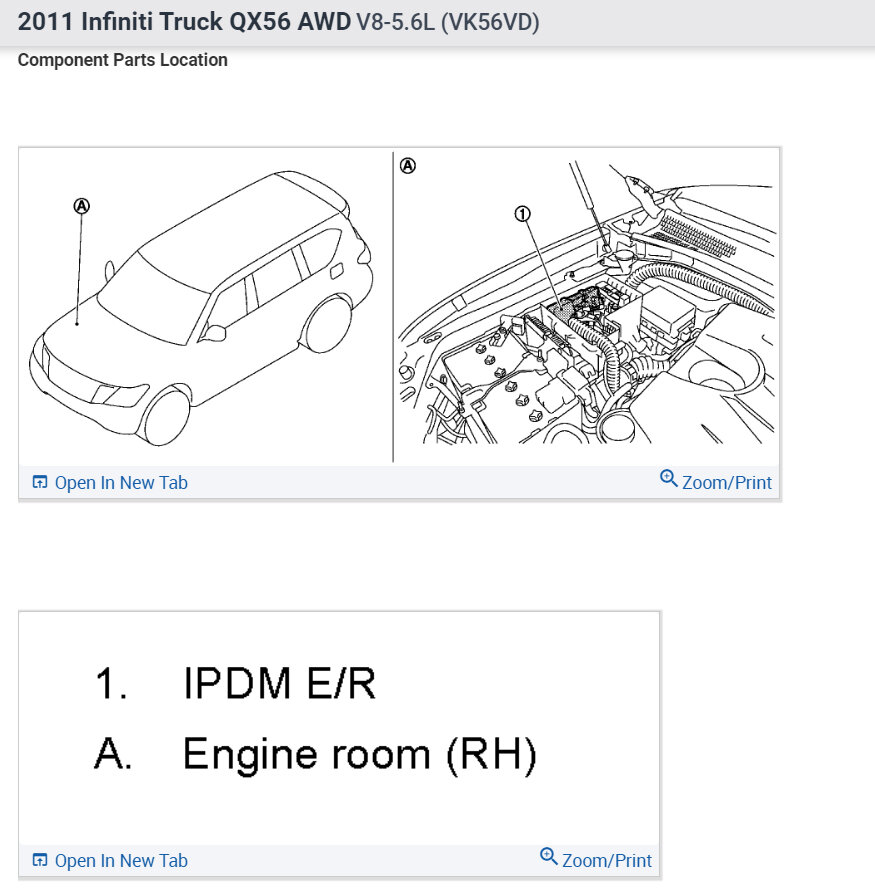 2011 Infiniti Truck QX56 AWD V8-5.6L (VK56VD)

Component Parts Location

Ⓐ

Ⓐ

①

Open In New Tab

Zoom/Print

1. IPDM E/R

A. Engine room (RH)

Open In New Tab

Zoom/Print