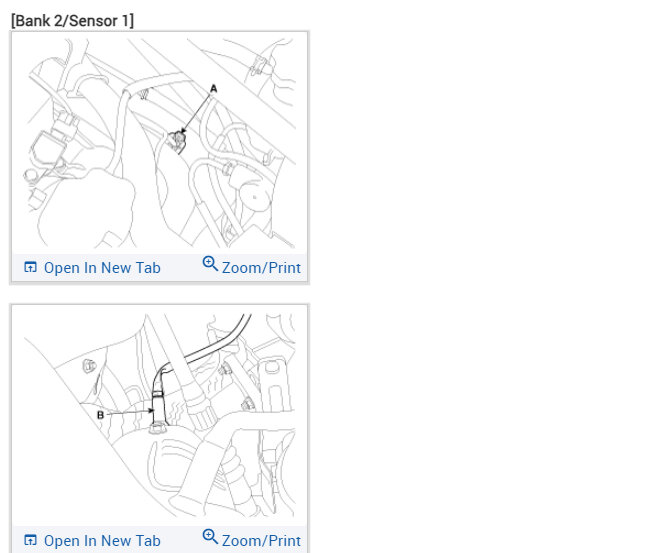 [Bank 2/Sensor 1]

A

Open In New Tab Zoom/Print

B

Open In New Tab Zoom/Print