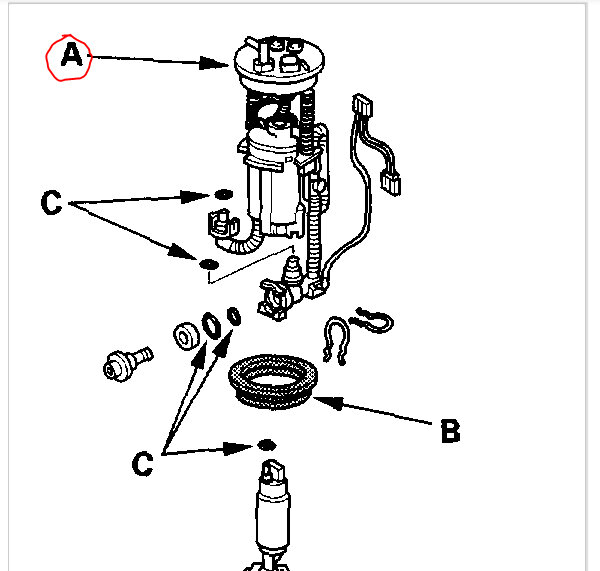 A

C

B

C