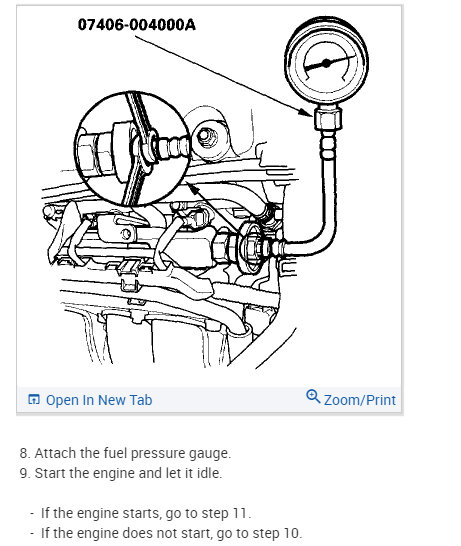 07406-004000A

Open In New Tab

Zoom/Print

8. Attach the fuel pressure gauge.
9. Start the engine and let it idle.

- If the engine starts, go to step 11.
- If the engine does not start, go to step 10.