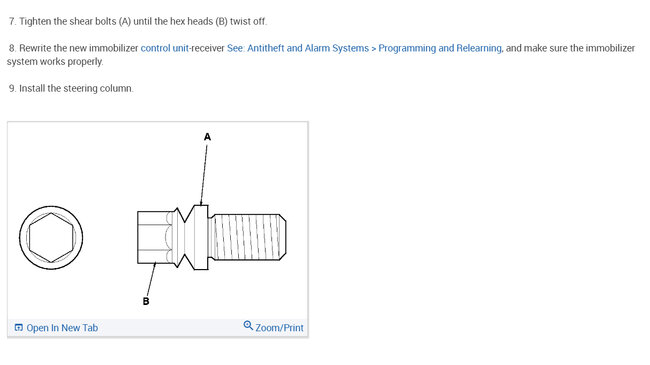 7. Tighten the shear bolts (A) until the hex heads (B) twist off.

8. Rewrite the new immobilizer control unit-receiver See: Antitheft and Alarm Systems > Programming and Relearning, and make sure the immobilizer system works properly.

9. Install the steering column.

A

B

Open In New Tab

Zoom/Print