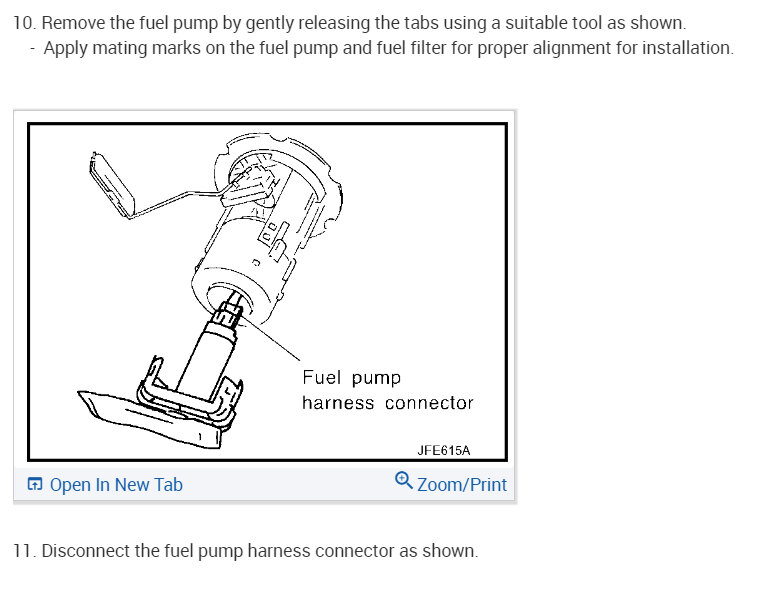 10. Remove the fuel pump by gently releasing the tabs using a suitable tool as shown.
- Apply mating marks on the fuel pump and fuel filter for proper alignment for installation.

Fuel pump harness connector

JFE615A

Open In New Tab

Zoom/Print

11. Disconnect the fuel pump harness connector as shown.