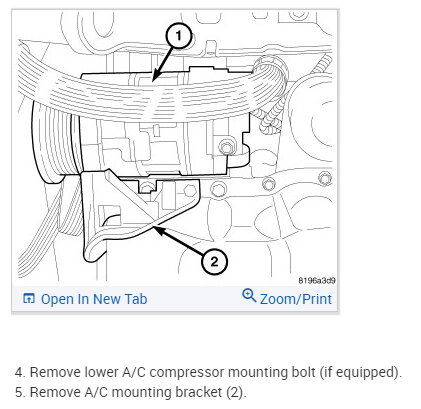 1

2

8196a3d9

Open In New Tab

Zoom/Print

4. Remove lower A/C compressor mounting bolt (if equipped).
5. Remove A/C mounting bracket (2).