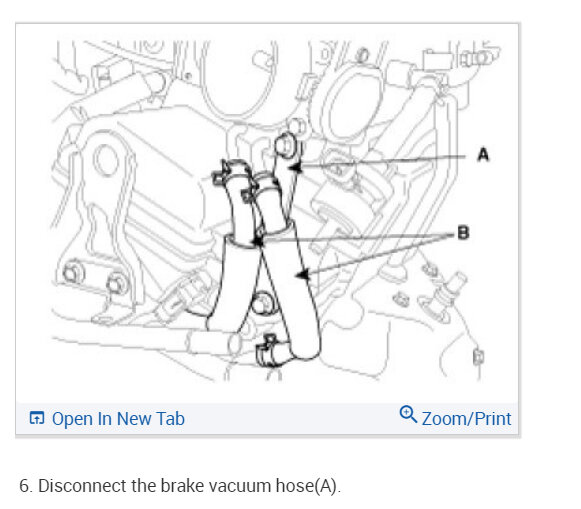 A

B

Open In New Tab

Zoom/Print

6. Disconnect the brake vacuum hose(A).