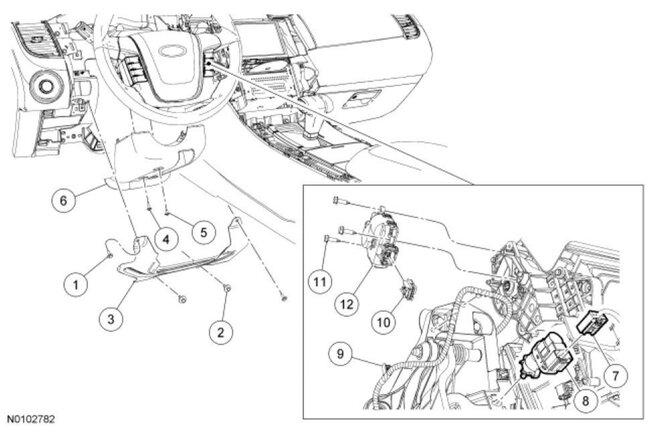 6
4
5
1
3
2
11
12
10
9
7
8
N0102782