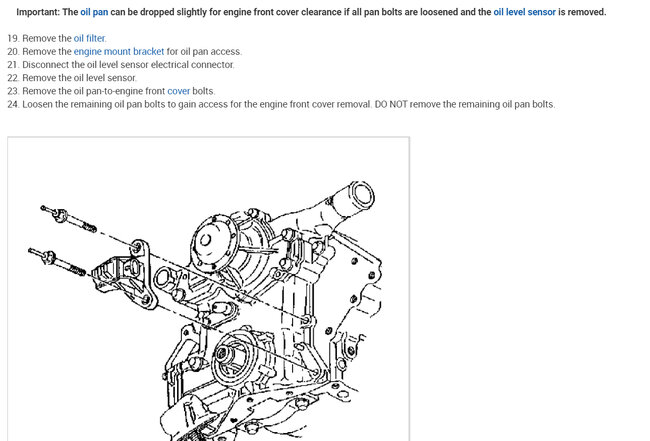 Important: The oil pan can be dropped slightly for engine front cover clearance if all pan bolts are loosened and the oil level sensor is removed.

19. Remove the oil filter.
20. Remove the engine mount bracket for oil pan access.
21. Disconnect the oil level sensor electrical connector.
22. Remove the oil level sensor.
23. Remove the oil pan-to-engine front cover bolts.
24. Loosen the remaining oil pan bolts to gain access for the engine front cover removal. DO NOT remove the remaining oil pan bolts.