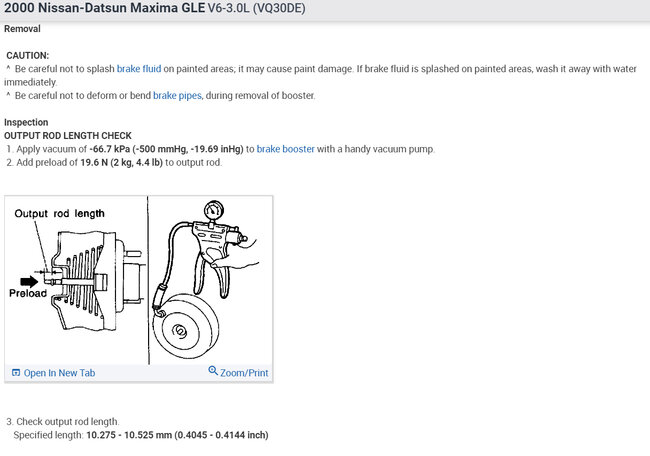 2000 Nissan-Datsun Maxima GLE V6-3.0L (VQ30DE)

Removal

CAUTION:
^ Be careful not to splash brake fluid on painted areas; it may cause paint damage. If brake fluid is splashed on painted areas, wash it away with water immediately.
^ Be careful not to deform or bend brake pipes, during removal of booster.

Inspection
OUTPUT ROD LENGTH CHECK
1. Apply vacuum of -66.7 kPa (-500 mmHg, -19.69 inHg) to brake booster with a handy vacuum pump.
2. Add preload of 19.6 N (2 kg, 4.4 lb) to output rod.

Output rod length

Preload

Open In New Tab

Zoom/Print

3. Check output rod length.
Specified length: 10.275 - 10.525 mm (0.4045 - 0.4144 inch)