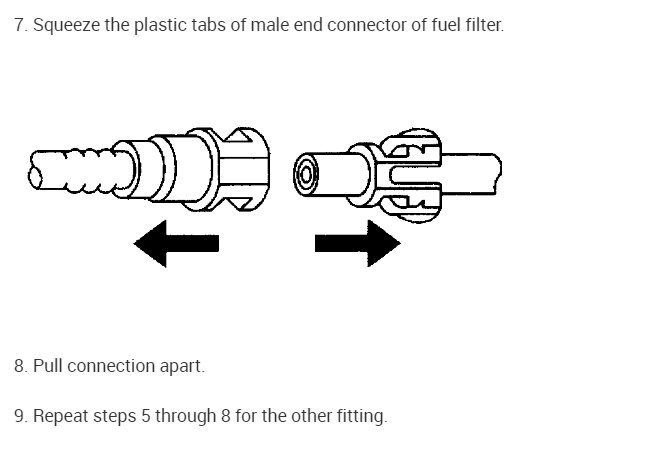 7. Squeeze the plastic tabs of male end connector of fuel filter.

8. Pull connection apart.

9. Repeat steps 5 through 8 for the other fitting.