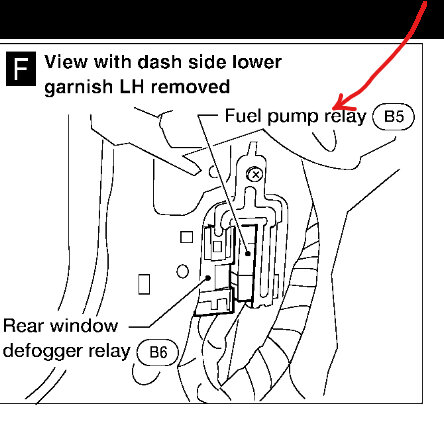 F View with dash side lower garnish LH removed

Fuel pump relay B5

Rear window defogger relay B6