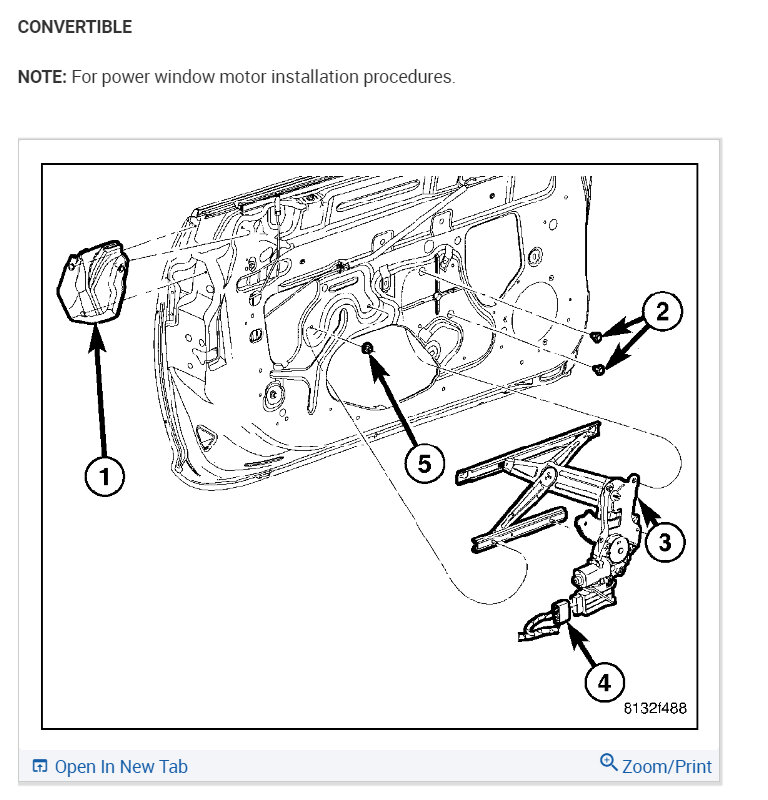 CONVERTIBLE

NOTE: For power window motor installation procedures.

1
2
5
3
4
8132f488

Open In New Tab
Zoom/Print