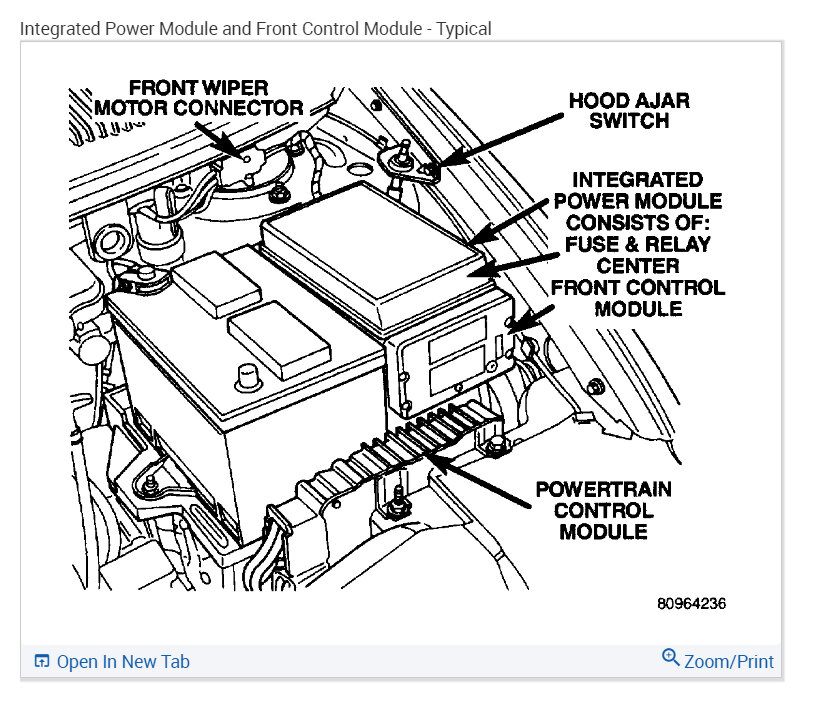 Integrated Power Module and Front Control Module - Typical

FRONT WIPER MOTOR CONNECTOR

HOOD AJAR SWITCH

INTEGRATED POWER MODULE CONSISTS OF: FUSE & RELAY CENTER FRONT CONTROL MODULE

POWERTRAIN CONTROL MODULE

80964236

Open In New Tab

Zoom/Print